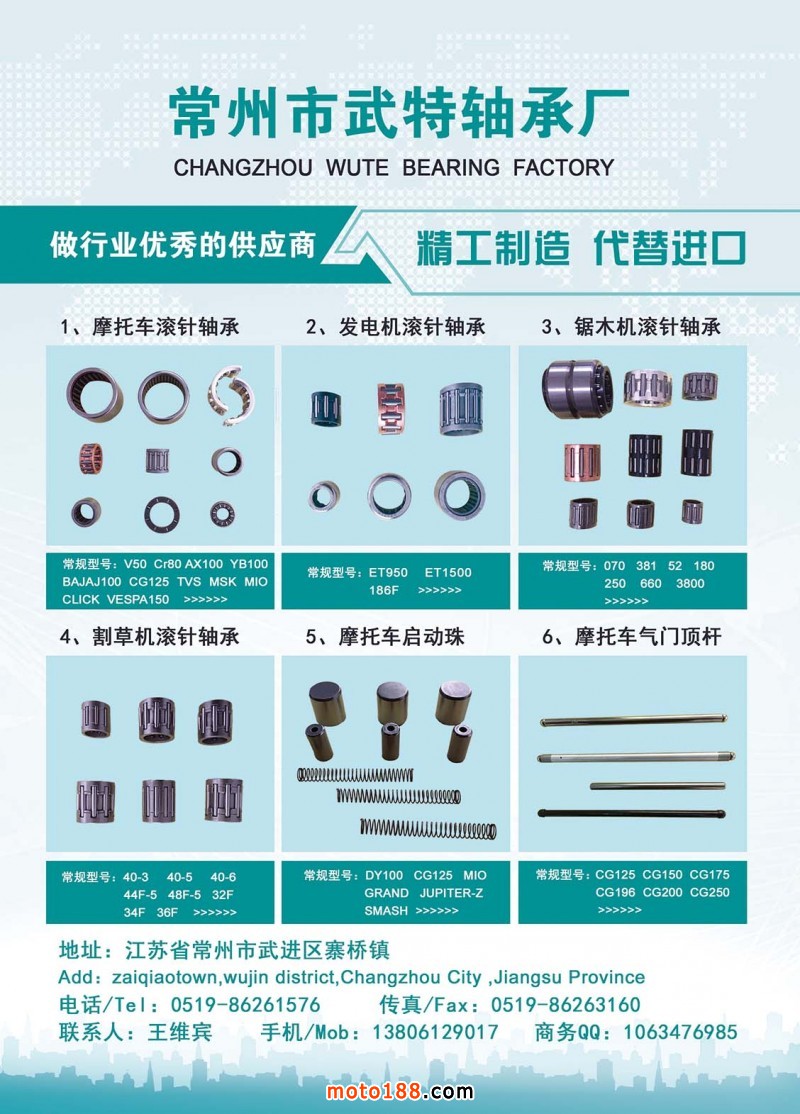 常州市武特轴承厂
CHANGZHOU WUTE BEARING FACTORY

做行业优秀的供应商

精工制造 代替进口

1、摩托车滚针轴承

常规型号：V50 Cr80 AX100 YB100 BAJAJ100 CG125 TVS MSK MIO CLICK VESPA150 >>>>>>

2、发电机滚针轴承

常规型号：ET950 ET1500 186F >>>>>>

3、锯木机滚针轴承

常规型号：070 381 52 180 250 660 3800 >>>>>>

4、割草机滚针轴承

常规型号：40-3 40-5 40-6 44F-5 48F-5 32F 34F 36F >>>>>>

5、摩托车启动珠

常规型号：DY100 CG125 MIO GRAND JUPITER-Z SMASH >>>>>>

6、摩托车气门顶杆

常规型号：CG125 CG150 CG175 CG196 CG200 CG250 >>>>>>

地址：江苏省常州市武进区寨桥镇
Add：zaiqiaotown,wujin district,Changzhou City ,Jiangsu Province
电话/Tel：0519-86261576 传真/Fax：0519-86263160
联系人：王维宾 手机/Mob：13806129017 商务QQ：1063476985

moto188.com