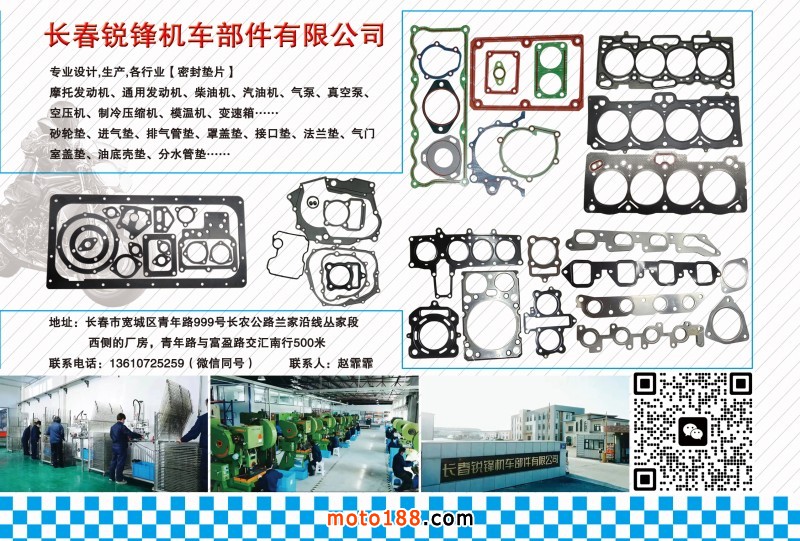 长春锐锋机车部件有限公司

专业设计,生产,各行业【密封垫片】
摩托发动机、通用发动机、柴油机、汽油机、气泵、真空泵、空压机、制冷压缩机、模温机、变速箱……
砂轮垫、进气垫、排气管垫、罩盖垫、接口垫、法兰垫、气门室盖垫、油底壳垫、分水管垫……

地址:长春市宽城区青年路999号长农公路兰家沿线丛家段西侧的厂房,青年路与富盈路交汇南行500米
联系电话:13610725259(微信同号)　　联系人:赵霏霏

长春锐锋机车部件有限公司

moto188.com